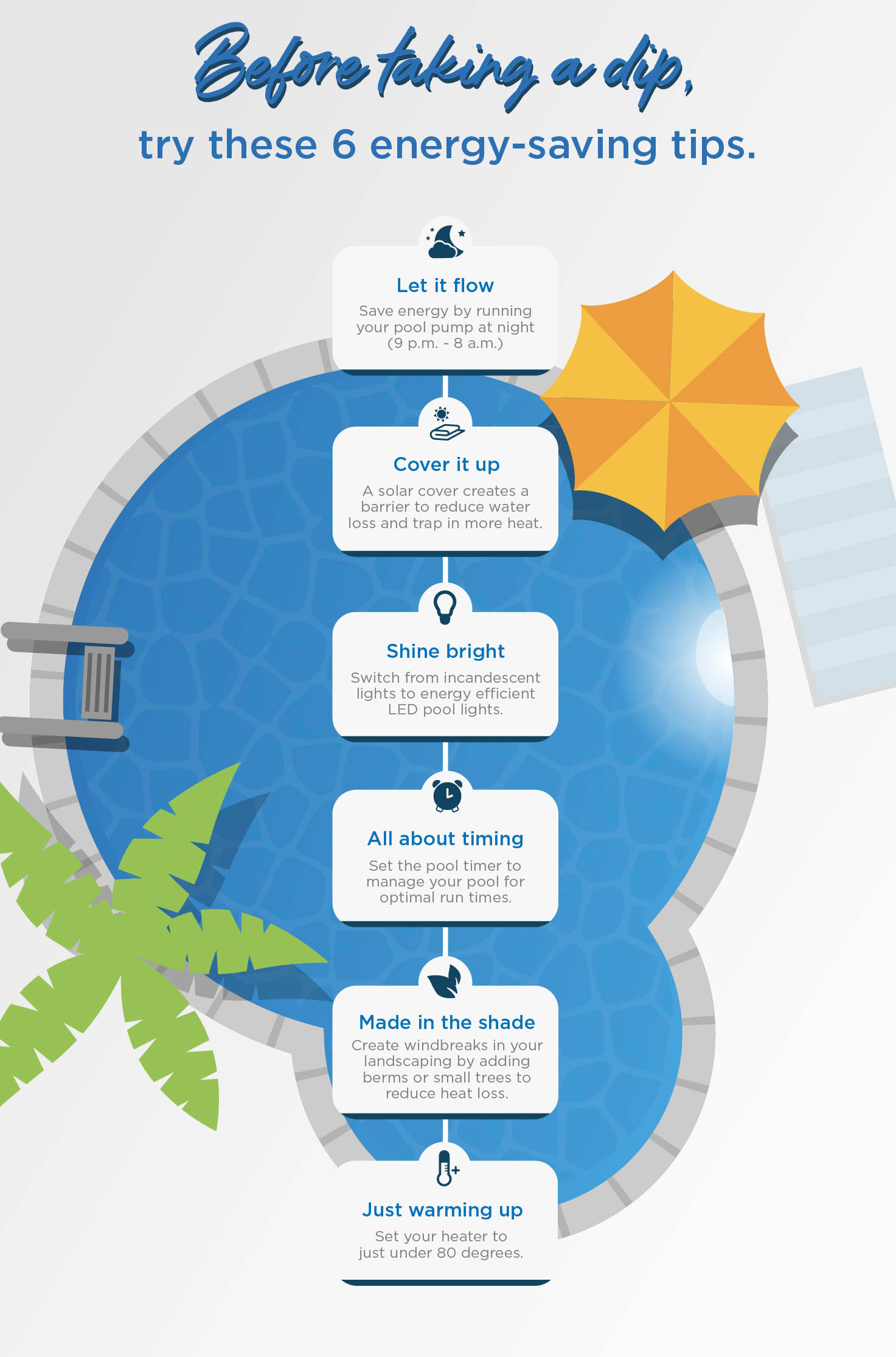 Before taking a dip,

try these 6 energy-saving tips.

Let it flow

Save energy by running your pool pump at night (9 p.m. - 8 a.m.)

Cover it up

A solar cover creates a barrier to reduce water loss and trap in more heat.

Shine bright

Switch from incandescent lights to energy efficient LED pool lights.

All about timing

Set the pool timer to manage your pool for optimal run times.

Made in the shade

Create windbreaks in your landscaping by adding berms or small trees to reduce heat loss.

Just warming up

Set your heater to just under 80 degrees.