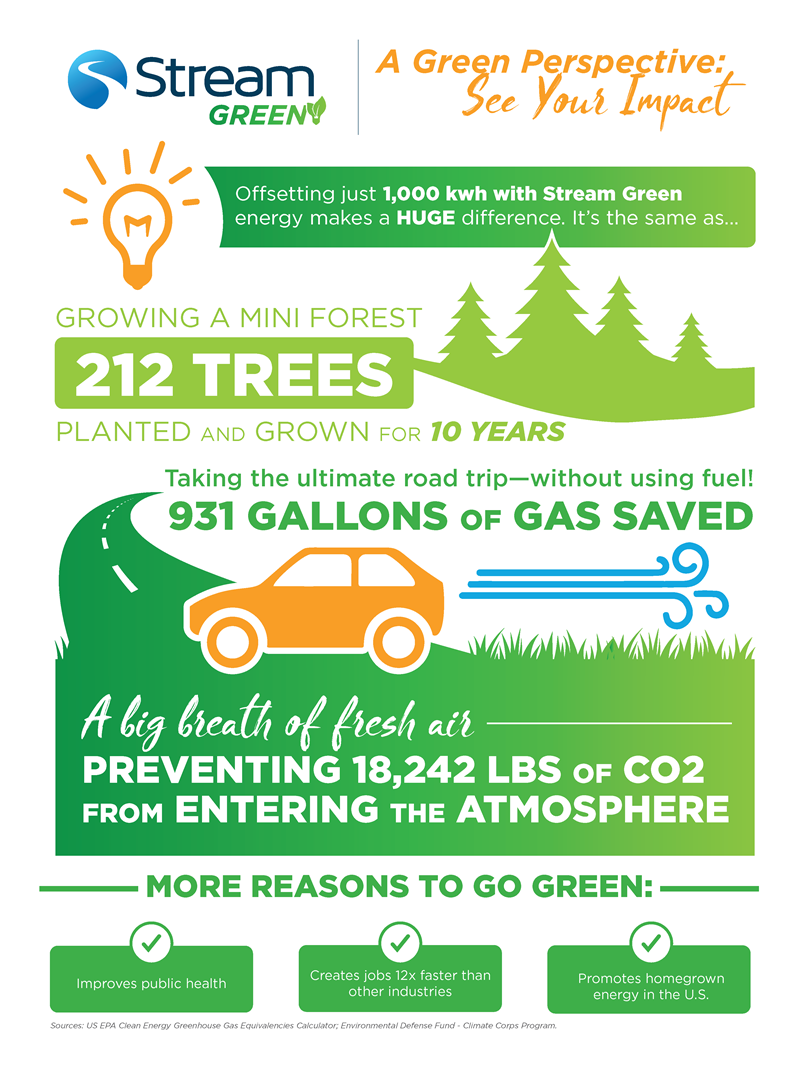 Stream GREEN

A Green Perspective: See Your Impact

Offsetting just 1,000 kwh with Stream Green energy makes a HUGE difference. It's the same as...

GROWING A MINI FOREST

212 TREES

PLANTED AND GROWN FOR 10 YEARS

Taking the ultimate road trip—without using fuel!

931 GALLONS OF GAS SAVED

A big breath of fresh air

PREVENTING 18,242 LBS OF CO2 FROM ENTERING THE ATMOSPHERE

MORE REASONS TO GO GREEN:

Improves public health

Creates jobs 12x faster than other industries

Promotes homegrown energy in the U.S.

Sources: US EPA Clean Energy Greenhouse Gas Equivalencies Calculator; Environmental Defense Fund - Climate Corps Program.